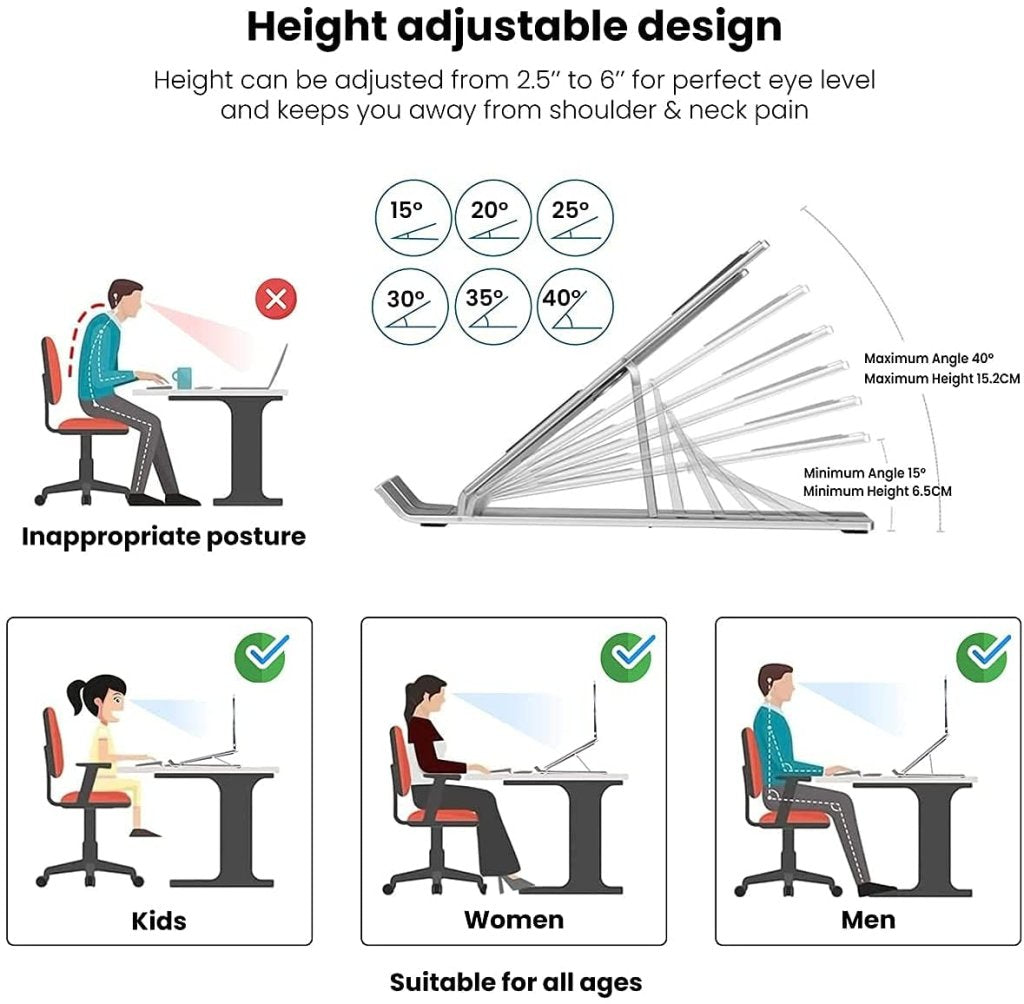 Height adjustable design

Height can be adjusted from 2.5" to 6" for perfect eye level and keeps you away from shoulder & neck pain

15°
20°
25°
30°
35°
40°

Maximum Angle 40°
Maximum Height 15.2CM

Minimum Angle 15°
Minimum Height 6.5CM

Inappropriate posture

Kids

Women

Men

Suitable for all ages