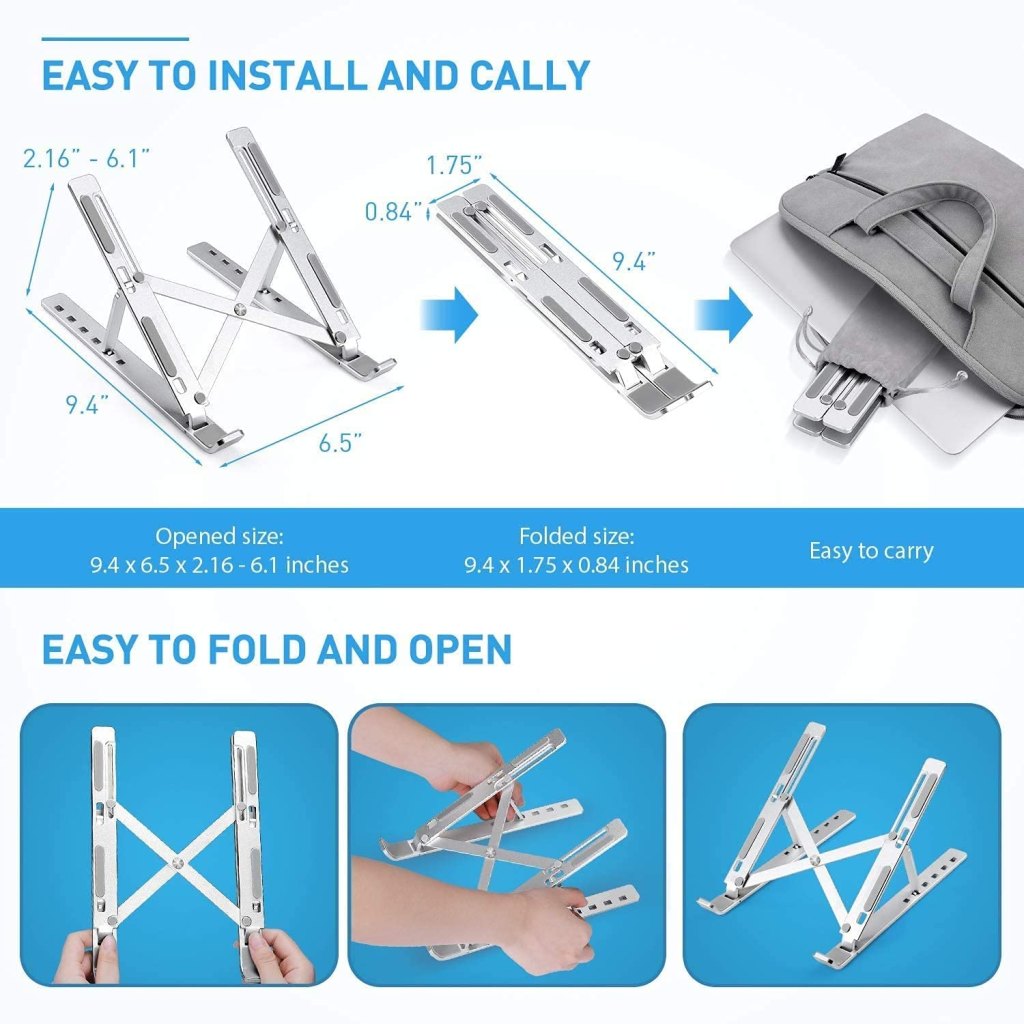 EASY TO INSTALL AND CALLY

2.16" - 6.1"

9.4"

6.5"

1.75"

0.84"

9.4"

Opened size:
9.4 x 6.5 x 2.16 - 6.1 inches

Folded size:
9.4 x 1.75 x 0.84 inches

Easy to carry

EASY TO FOLD AND OPEN